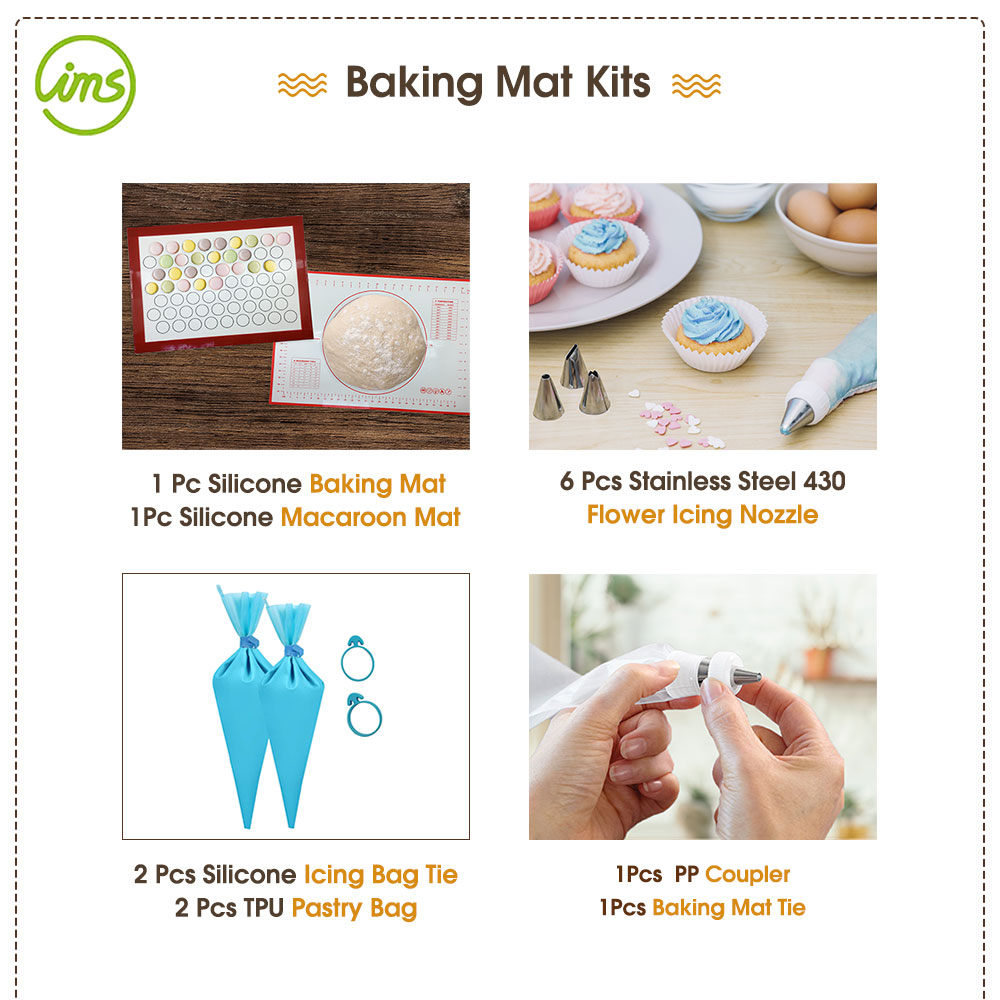 ims

Baking Mat Kits

1 Pc Silicone Baking Mat
1Pc Silicone Macaroon Mat

6 Pcs Stainless Steel 430
Flower Icing Nozzle

2 Pcs Silicone Icing Bag Tie
2 Pcs TPU Pastry Bag

1Pcs PP Coupler
1Pcs Baking Mat Tie